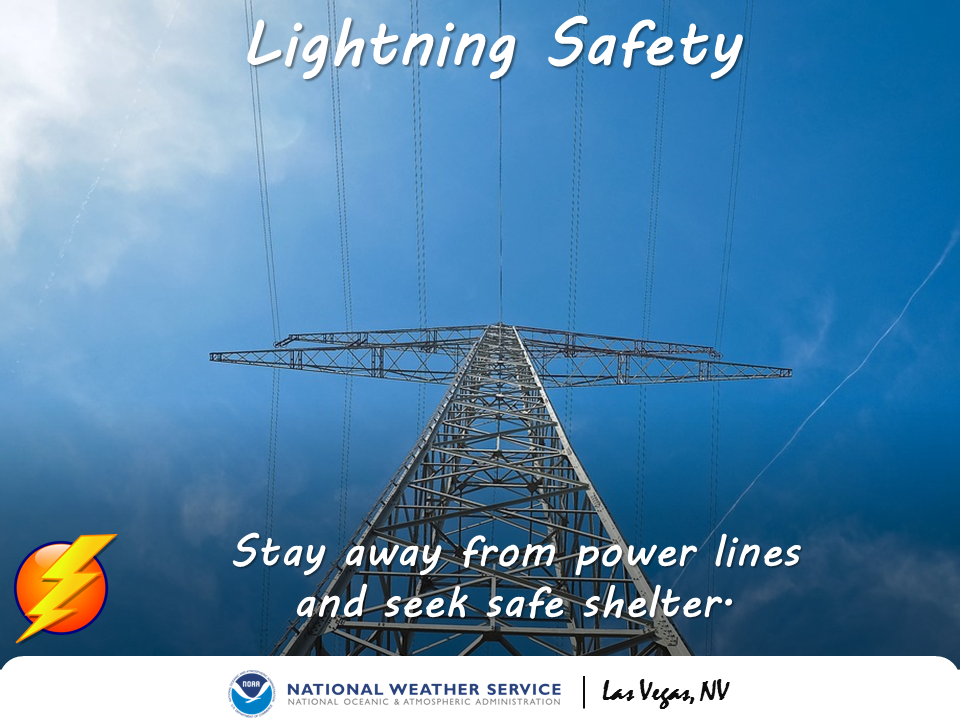 Lightning Safety

Stay away from power lines and seek safe shelter.

NOAA

NATIONAL WEATHER SERVICE
NATIONAL OCEANIC & ATMOSPHERIC ADMINISTRATION

Las Vegas, NV